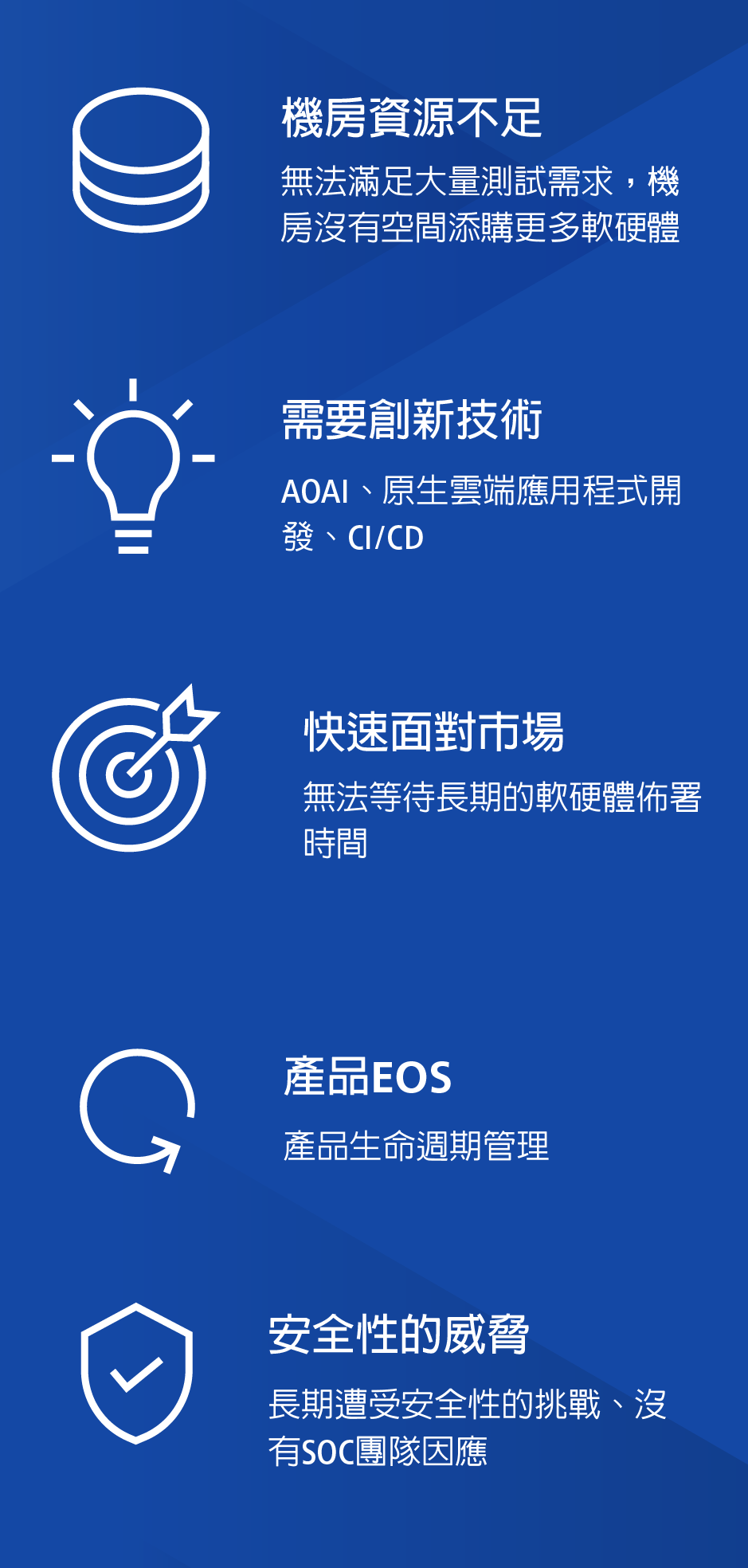 機房資源不足

無法滿足大量測試需求，機房沒有空間添購更多軟硬體

需要創新技術

AOAI、原生雲端應用程式開發、CI/CD

快速面對市場

無法等待長期的軟硬體佈署時間

產品EOS

產品生命週期管理

安全性的威脅

長期遭受安全性的挑戰、沒有SOC團隊因應