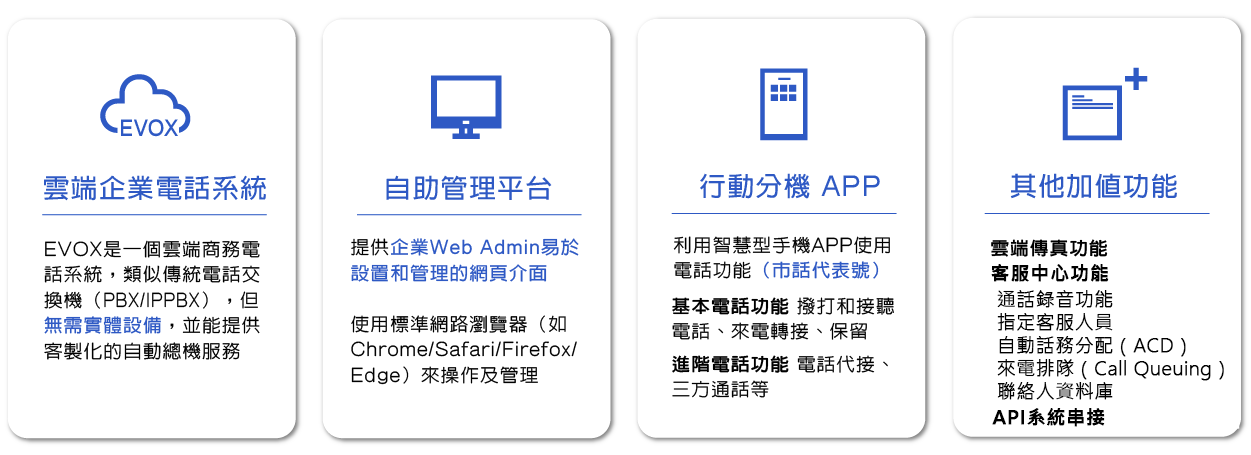 EVOX

雲端企業電話系統

EVOX是一個雲端商務電話系統，類似傳統電話交換機（PBX/IPPBX），但無需實體設備，並能提供客製化的自動總機服務

自助管理平台

提供企業Web Admin易於設置和管理的網頁介面

使用標準網路瀏覽器（如Chrome/Safari/Firefox/Edge）來操作及管理

行動分機 APP

利用智慧型手機APP使用電話功能（市話代表號）

基本電話功能 撥打和接聽電話、來電轉接、保留

進階電話功能 電話代接、三方通話等

其他加值功能

雲端傳真功能
客服中心功能
通話錄音功能
指定客服人員
自動話務分配（ACD）
來電排隊（Call Queuing）
聯絡人資料庫
API系統串接